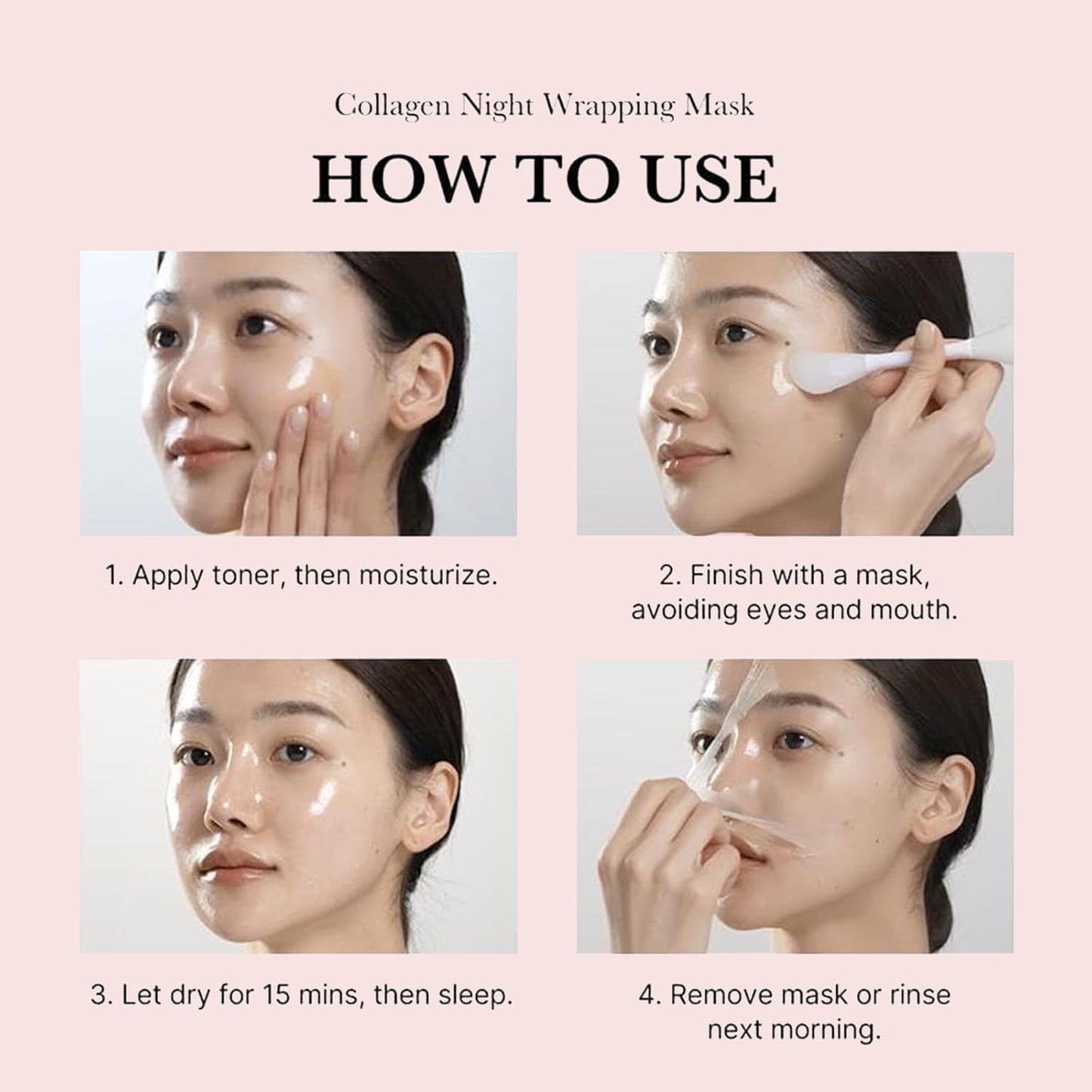 Collagen Night Wrapping Mask

HOW TO USE

1. Apply toner, then moisturize.

2. Finish with a mask, avoiding eyes and mouth.

3. Let dry for 15 mins, then sleep.

4. Remove mask or rinse next morning.