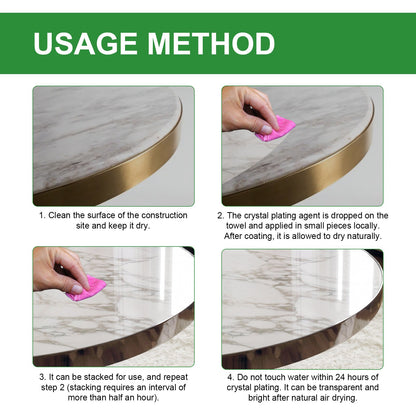 USAGE METHOD

1. Clean the surface of the construction site and keep it dry.

2. The crystal plating agent is dropped on the towel and applied in small pieces locally. After coating, it is allowed to dry naturally.

3. It can be stacked for use, and repeat step 2 (stacking requires an interval of more than half an hour).

4. Do not touch water within 24 hours of crystal plating. It can be transparent and bright after natural air drying.