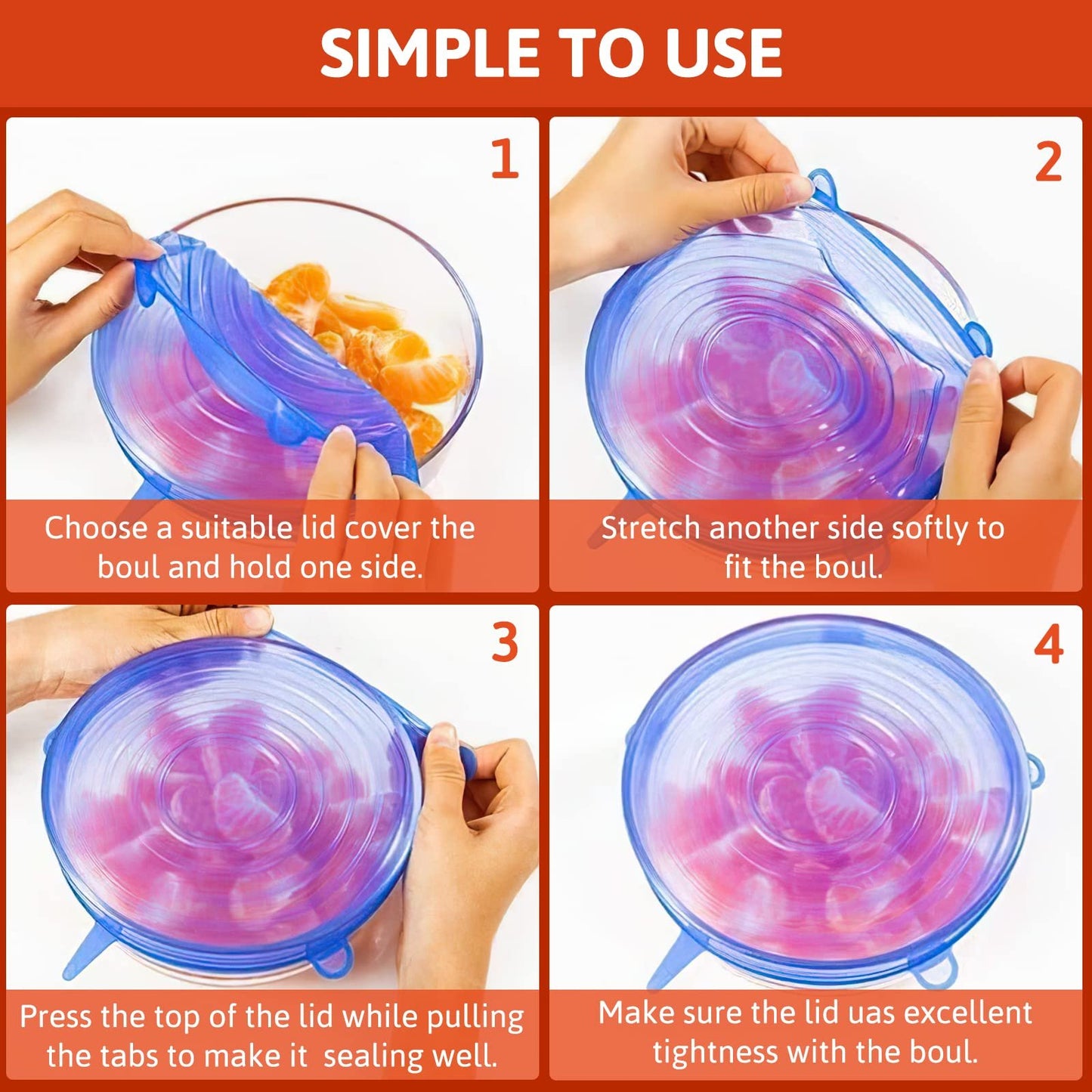 SIMPLE TO USE

1

Choose a suitable lid cover the boul and hold one side.

2

Stretch another side softly to fit the boul.

3

Press the top of the lid while pulling the tabs to make it sealing well.

4

Make sure the lid uas excellent tightness with the boul.